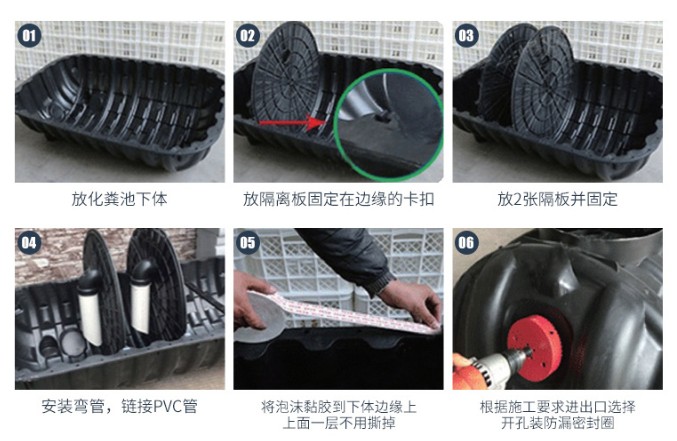 01

放化粪池下体

02

放隔离板固定在边缘的卡扣

03

放2张隔板并固定

04

安装弯管，链接PVC管

05

将泡沫黏胶到下体边缘上
上面一层不用撕掉

06

根据施工要求进出口选择
开孔装防漏密封圈